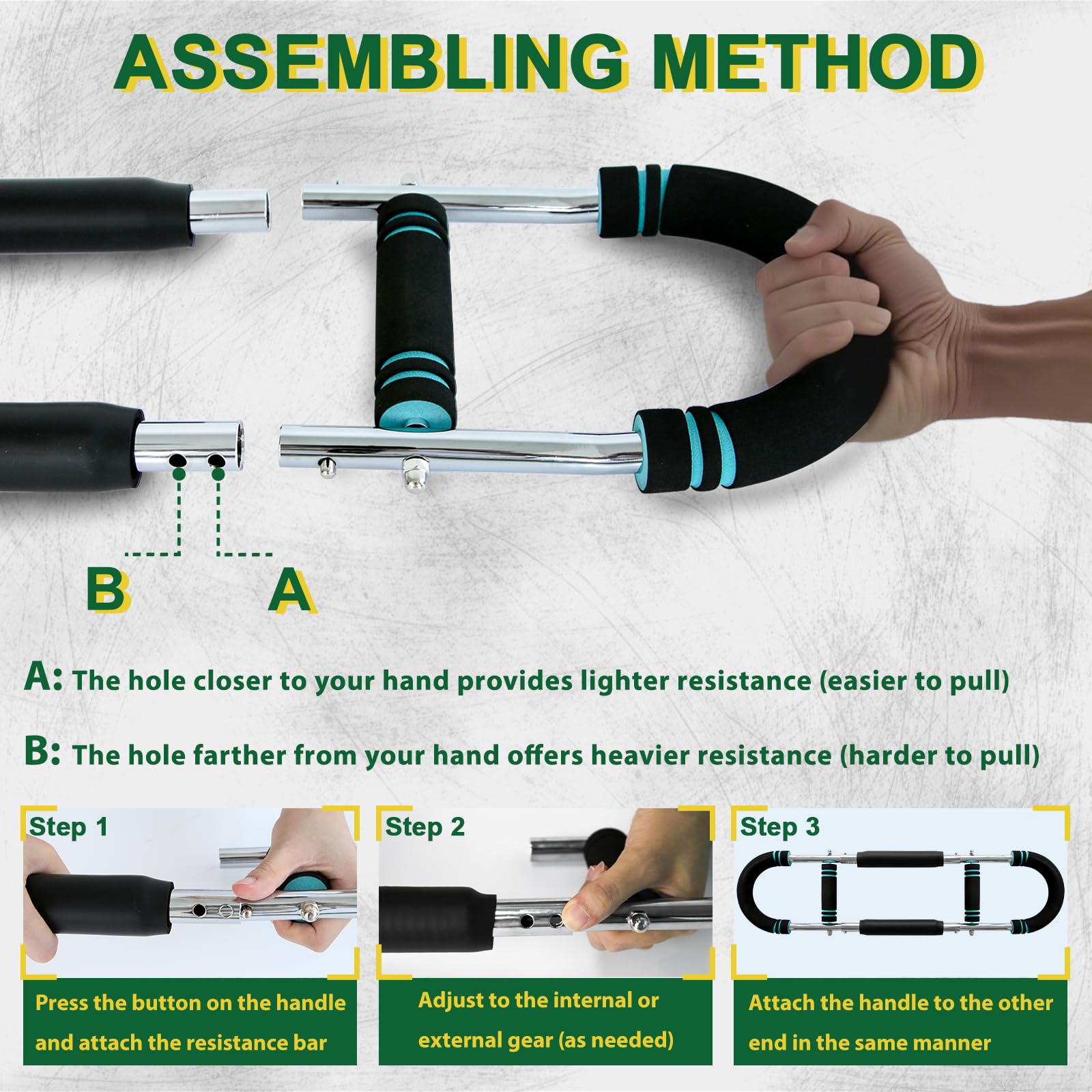 ASSEMBLING METHOD

B

A

A: The hole closer to your hand provides lighter resistance (easier to pull)

B: The hole farther from your hand offers heavier resistance (harder to pull)

Step 1

Press the button on the handle and attach the resistance bar

Step 2

Adjust to the internal or external gear (as needed)

Step 3

Attach the handle to the other end in the same manner