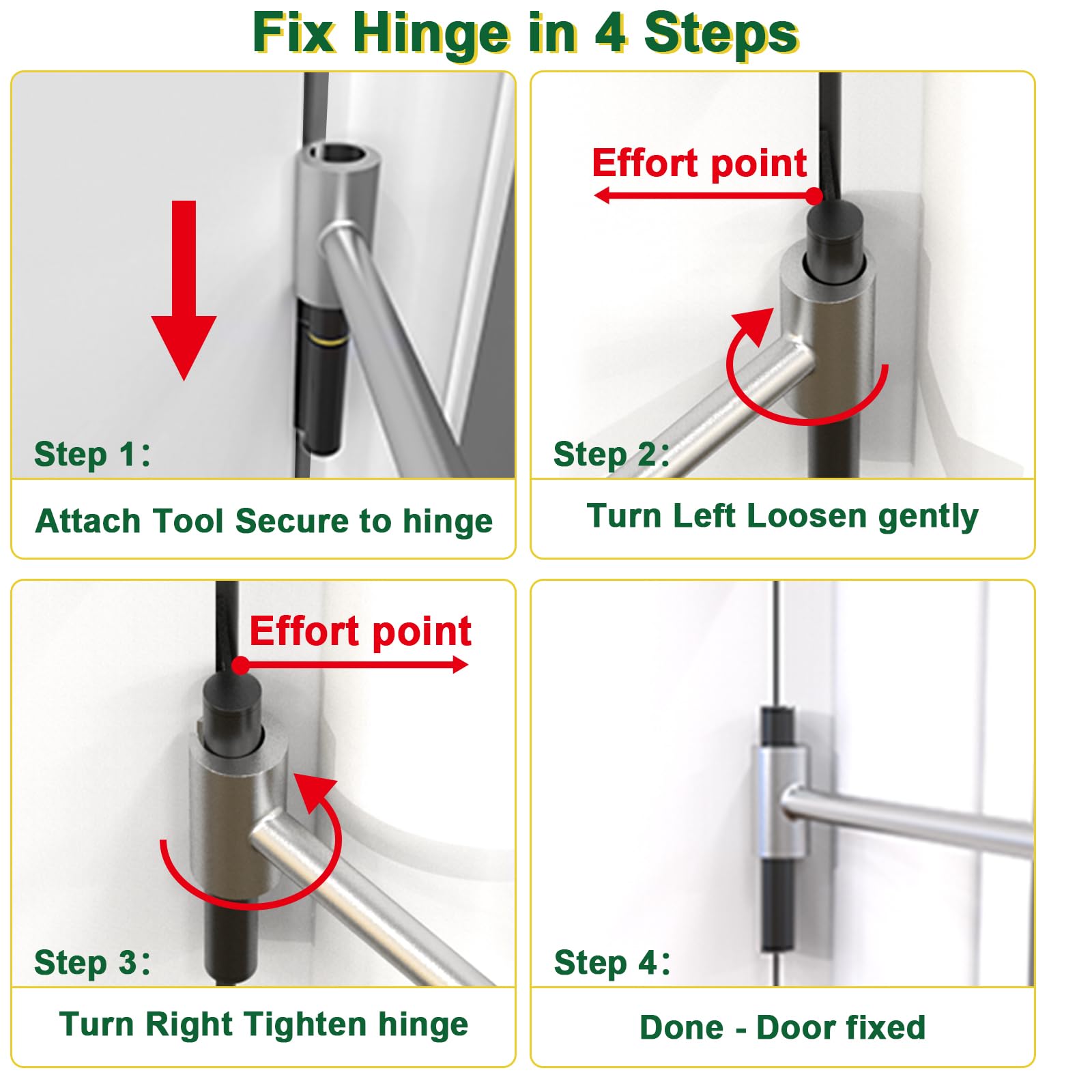 Fix Hinge in 4 Steps

Step 1:

Attach Tool Secure to hinge

Effort point

Step 2:

Turn Left Loosen gently

Effort point

Step 3:

Turn Right Tighten hinge

Step 4:

Done - Door fixed